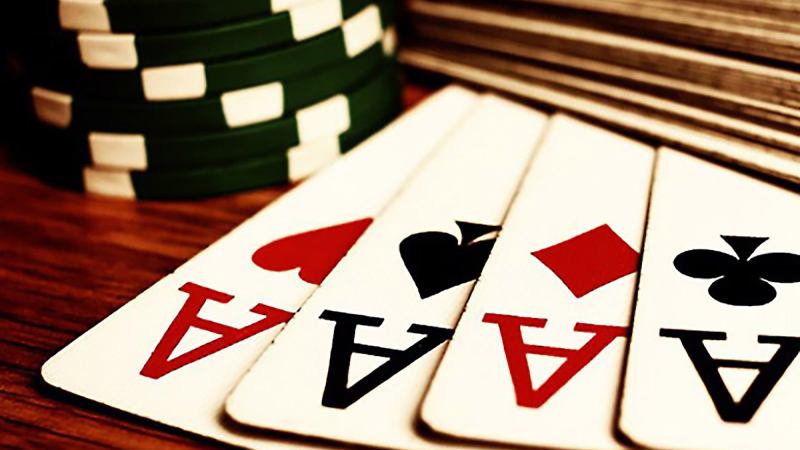 A
A
A
A